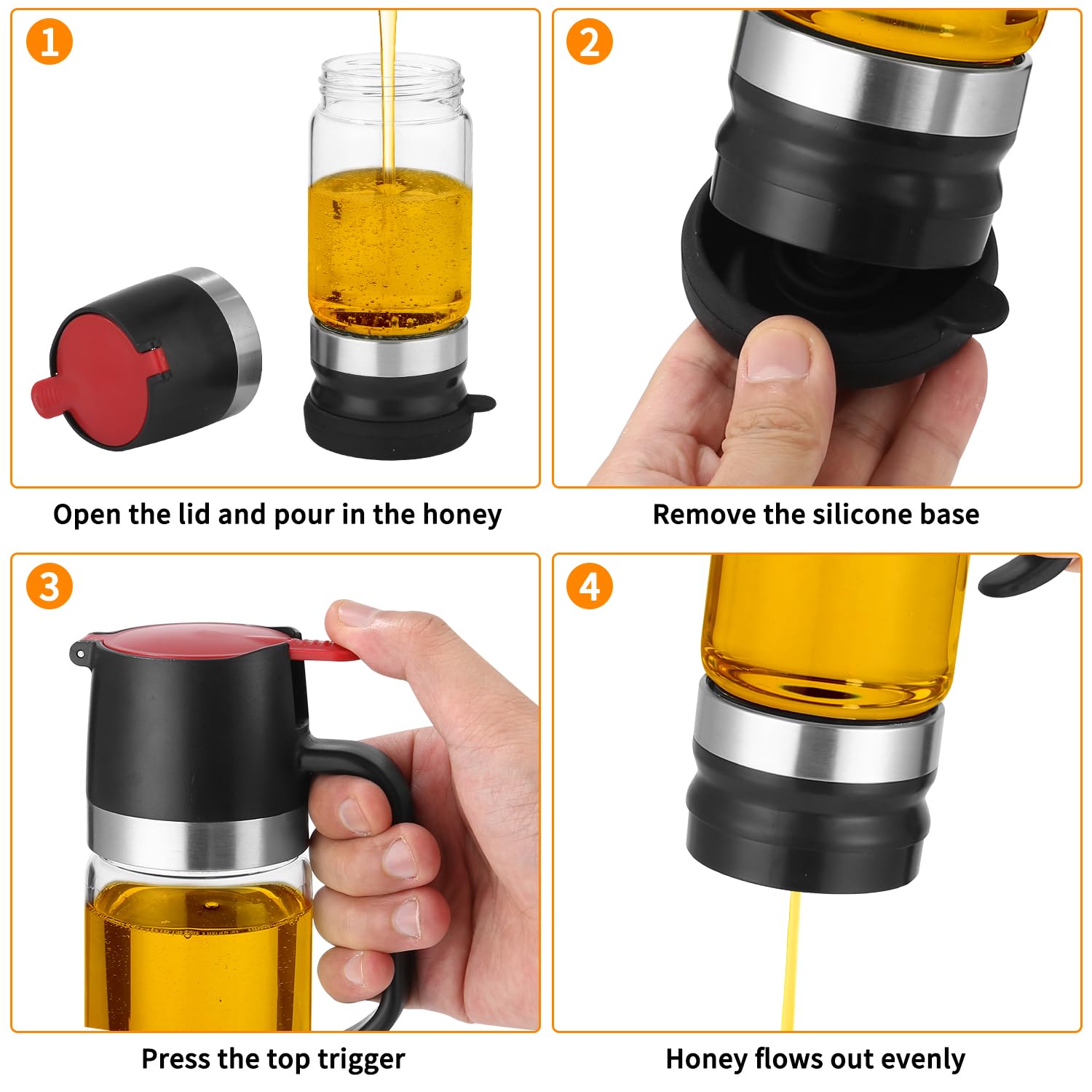 1

Open the lid and pour in the honey

2

Remove the silicone base

3

Press the top trigger

4

Honey flows out evenly